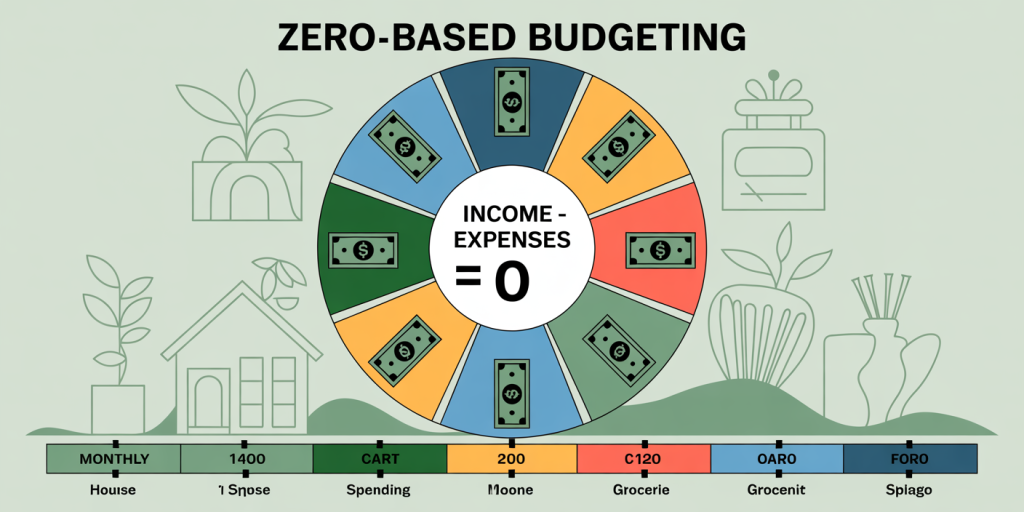 ZERO-BASED BUDGETING

INCOME - EXPENSES = 0

| MONTHLY | 1400 | CART | 200 | C120 | OARO | FORO |
|---|---|---|---|---|---|---|
| Houise | 1 Snose | Spending | Moone | Grocerie | Grocenit | Spiago |