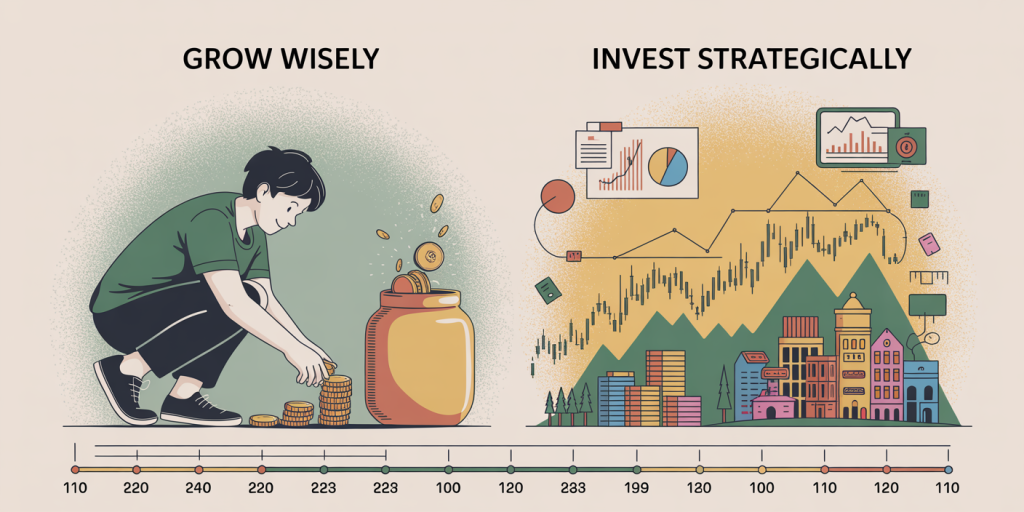 GROW WISELY

INVEST STRATEGICALLY

110 220 240 220 223 223 100 120 233 199 120 100 110 120 110