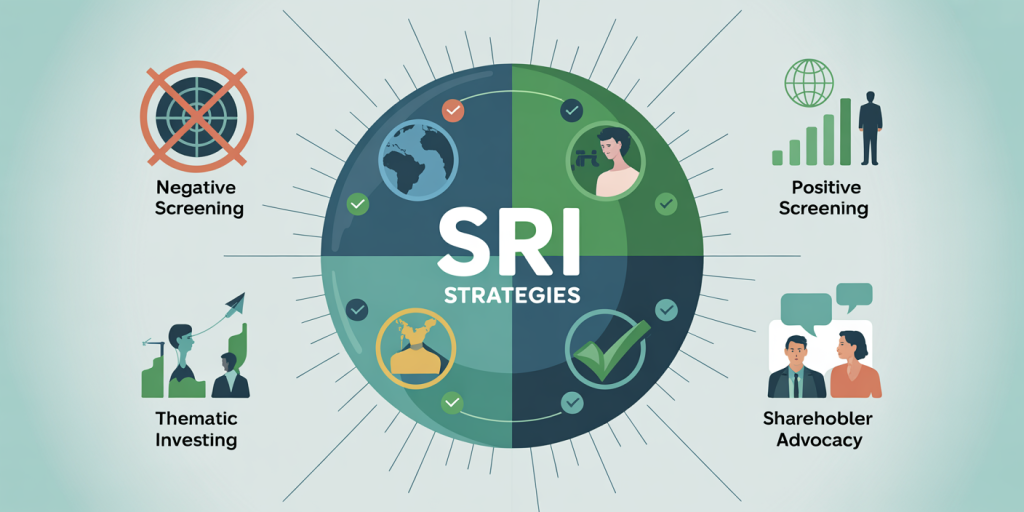 Negative Screening

Positive Screening

SRI

STRATEGIES

Thematic Investing

Sharehobler Advocacy