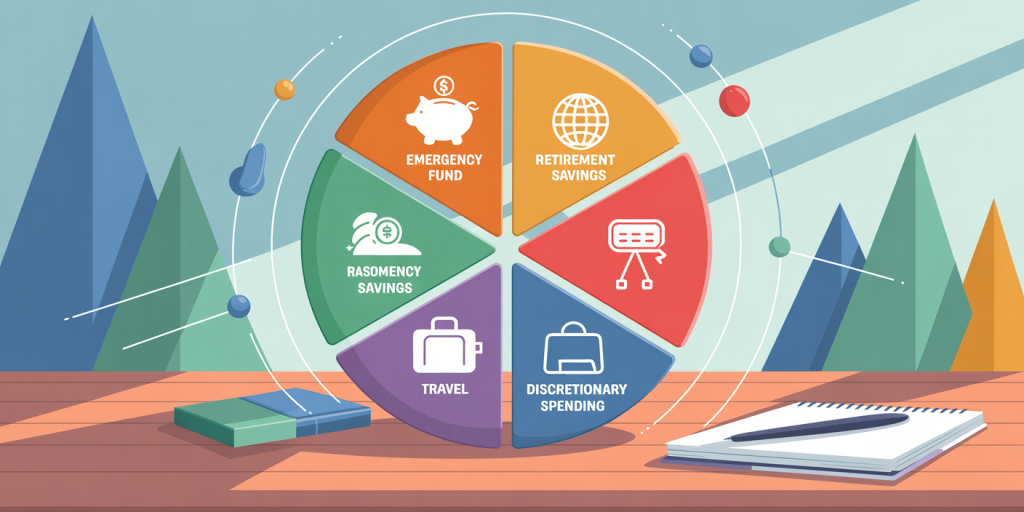 EMERGENCY FUND

RETIREMENT SAVINGS

RASOMENCY SAVINGS

TRAVEL

DISCRETIONARY SPENDING